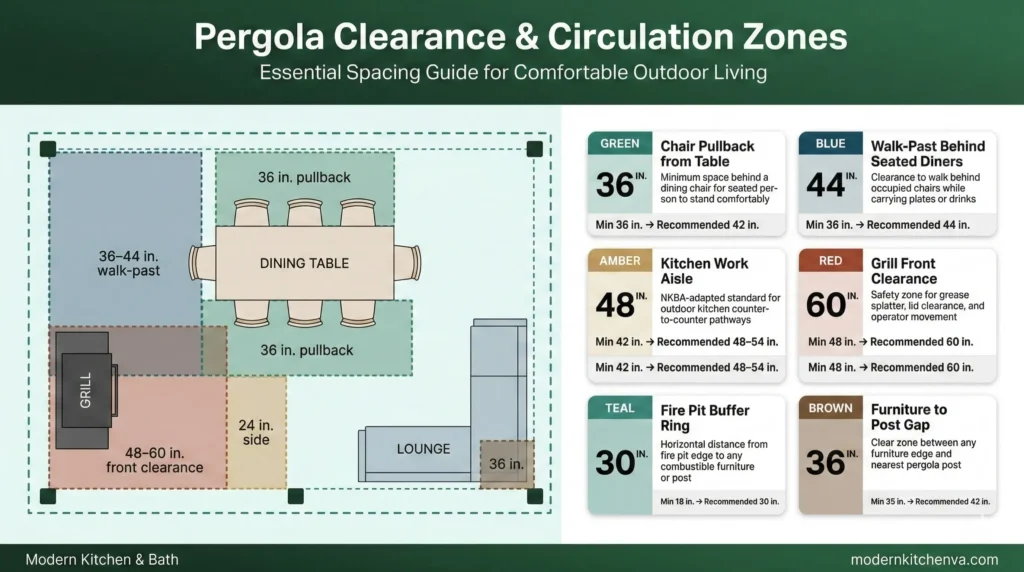 Pergola Clearance & Circulation Zones

Essential Spacing Guide for Comfortable Outdoor Living

36 in. pullback

36–44 in. walk-past

DINING TABLE

36 in. pullback

GRILL

48–60 in. front clearance

24 in. side

LOUNGE

36 in.

GREEN
36 IN.
Chair Pullback from Table
Minimum space behind a dining chair for seated person to stand comfortably
Min 36 in. → Recommended 42 in.

BLUE
44 IN.
Walk-Past Behind Seated Diners
Clearance to walk behind occupied chairs while carrying plates or drinks
Min 36 in. → Recommended 44 in.

AMBER
48 IN.
Kitchen Work Aisle
NKBA-adapted standard for outdoor kitchen counter-to-counter pathways
Min 42 in. → Recommended 48–54 in.
Min 42 in. → Recommended 48–54 in.

RED
60 IN.
Grill Front Clearance
Safety zone for grease splatter, lid clearance, and operator movement
Min 48 in. → Recommended 60 in.
Min 48 in. → Recommended 60 in.

TEAL
30 IN.
Fire Pit Buffer Ring
Horizontal distance from fire pit edge to any combustible furniture or post
Min 18 in. → Recommended 30 in.

BROWN
36 IN.
Furniture to Post Gap
Clear zone between any furniture edge and nearest pergola post
Min 35 in. → Recommended 42 in.

Modern Kitchen & Bath

modernkitchenva.com